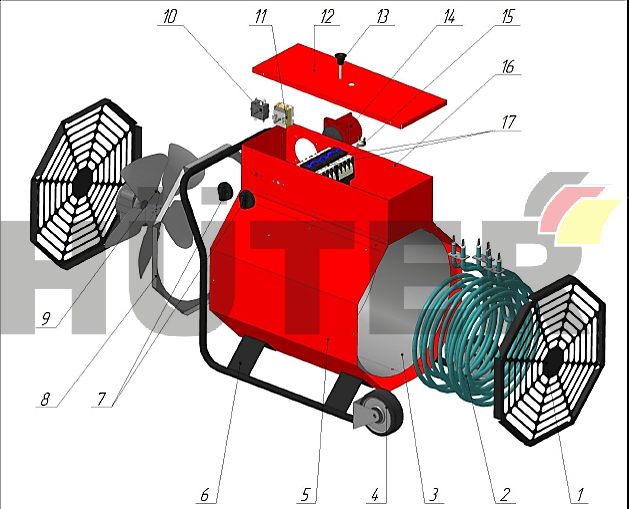 10
11
12
13
14
15
16
17
HÜTER
9
8
7
6
5
4
3
2
1