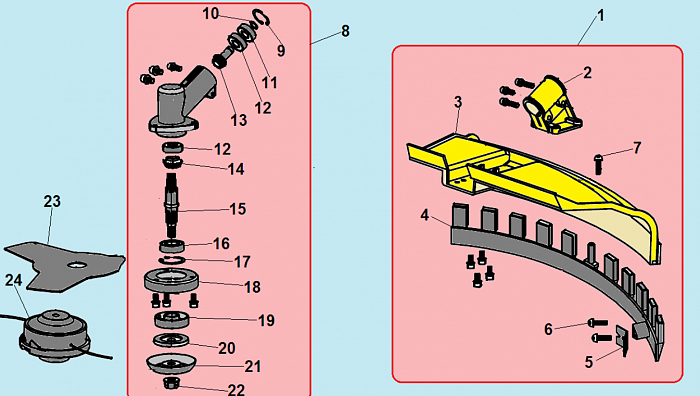 10
9
8
11
12
13
12
14
15
16
17
18
19
20
21
22
23
24
1
2
3
7
4
6
5