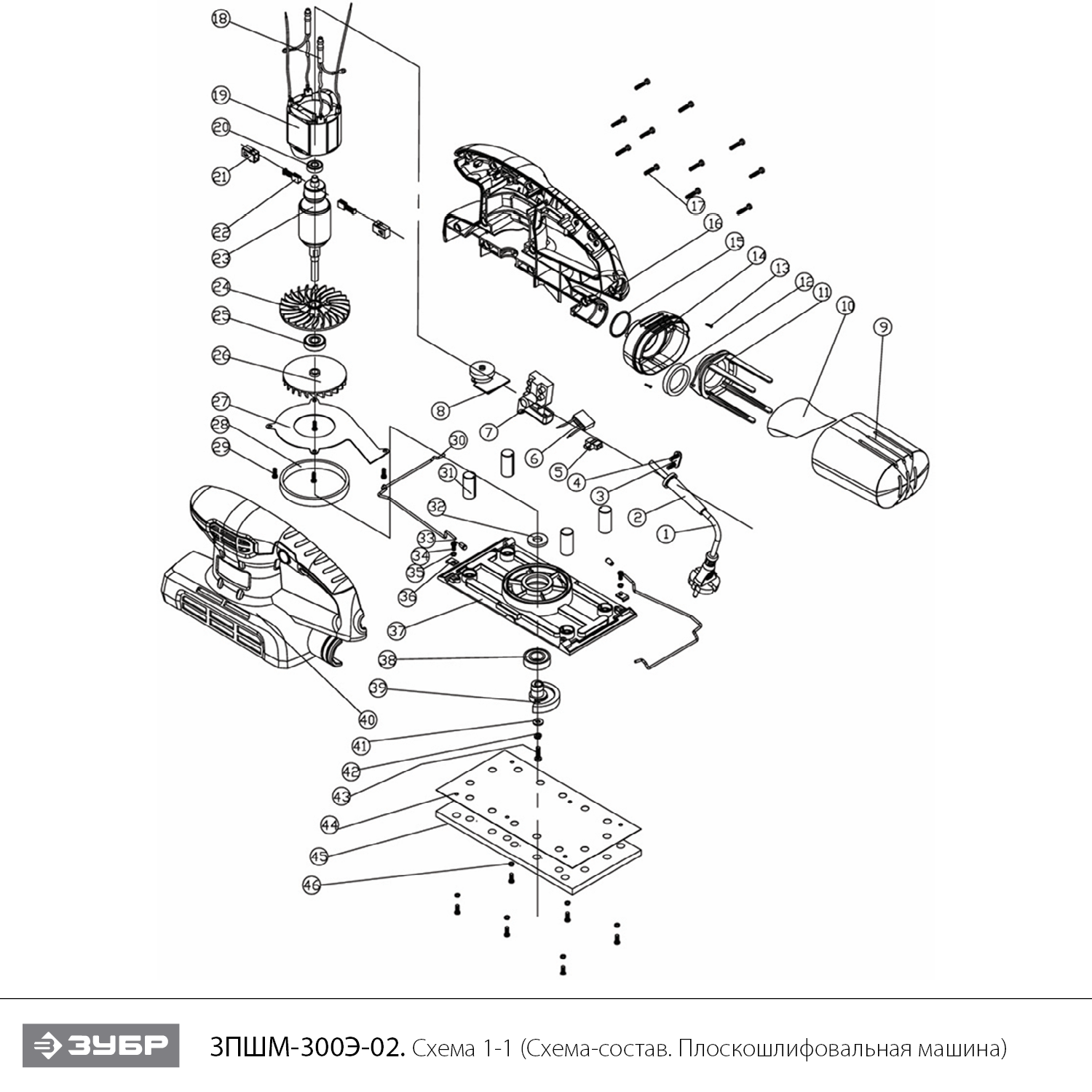 18
19
20
21
22
23
24
25
26
27
28
29
17
16
15
14
13
12
11
10
9
8
7
6
5
4
3
2
1
30
31
32
33
34
35
36
37
38
39
40
41
42
43
44
45
46

ЗУБР

ЗПШМ-300Э-02. Схема 1-1 (Схема-состав. Плоскошлифовальная машина)